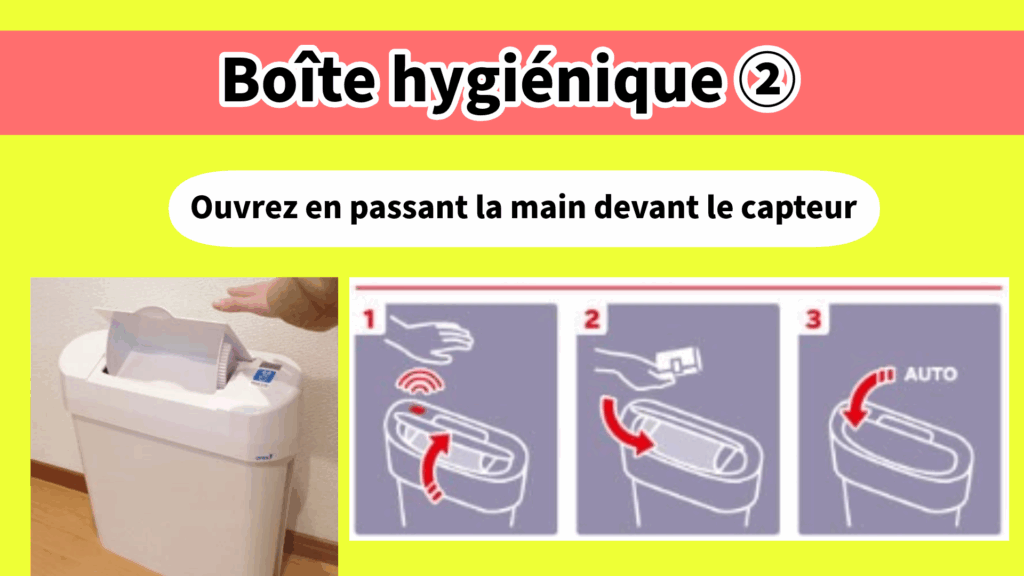 Boîte hygiénique ②

Ouvrez en passant la main devant le capteur

1

2

3

AUTO